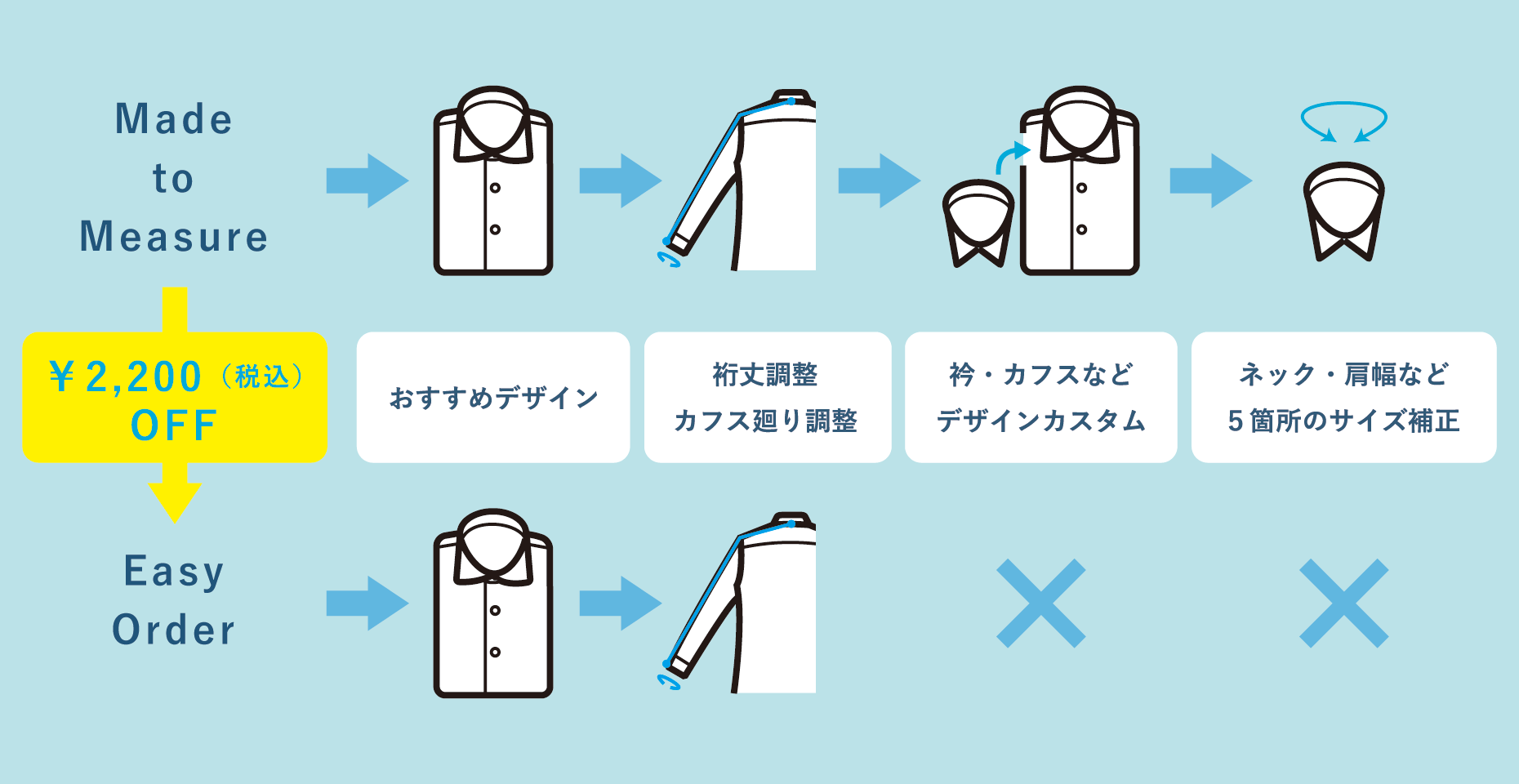 Made to Measure

¥2,200（税込）OFF

おすすめデザイン

裄丈調整
カフス廻り調整

衿・カフスなど
デザインカスタム

ネック・肩幅など
5箇所のサイズ補正

Easy Order